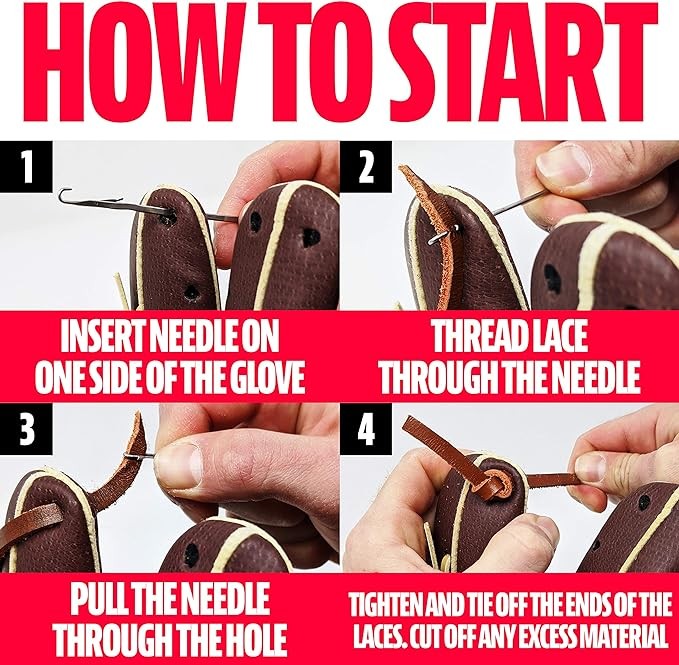 HOW TO START

1

INSERT NEEDLE ON ONE SIDE OF THE GLOVE

2

THREAD LACE THROUGH THE NEEDLE

3

PULL THE NEEDLE THROUGH THE HOLE

4

TIGHTEN AND TIE OFF THE ENDS OF THE LACES. CUT OFF ANY EXCESS MATERIAL