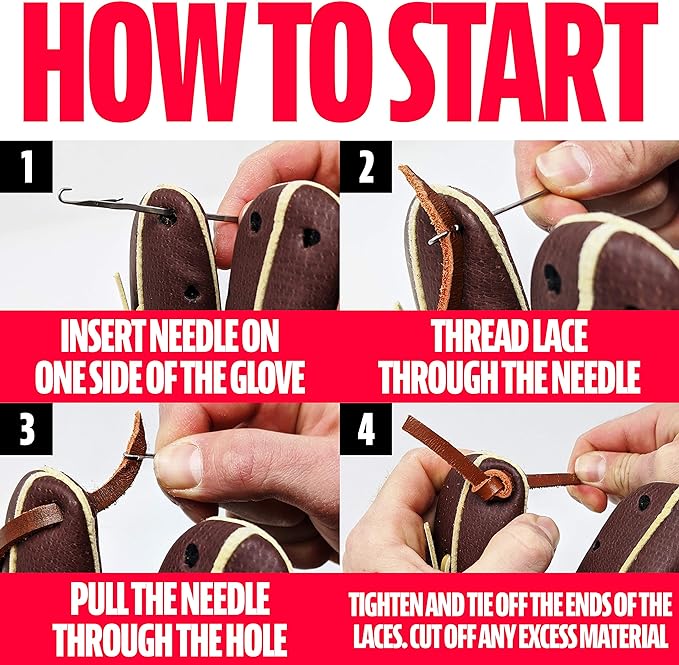 HOW TO START

1

INSERT NEEDLE ON ONE SIDE OF THE GLOVE

2

THREAD LACE THROUGH THE NEEDLE

3

PULL THE NEEDLE THROUGH THE HOLE

4

TIGHTEN AND TIE OFF THE ENDS OF THE LACES. CUT OFF ANY EXCESS MATERIAL